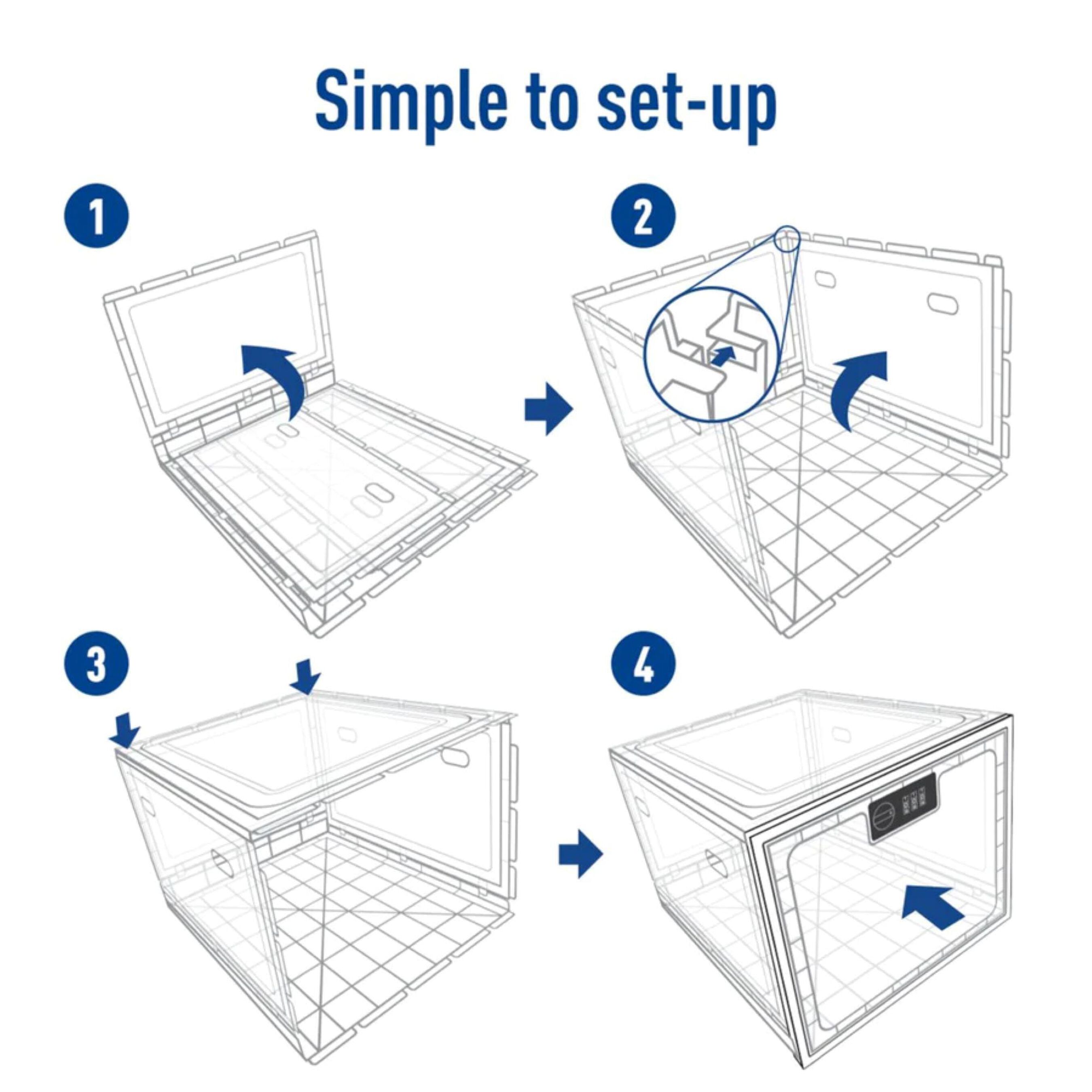 Simple to set-up

1

2

3

4