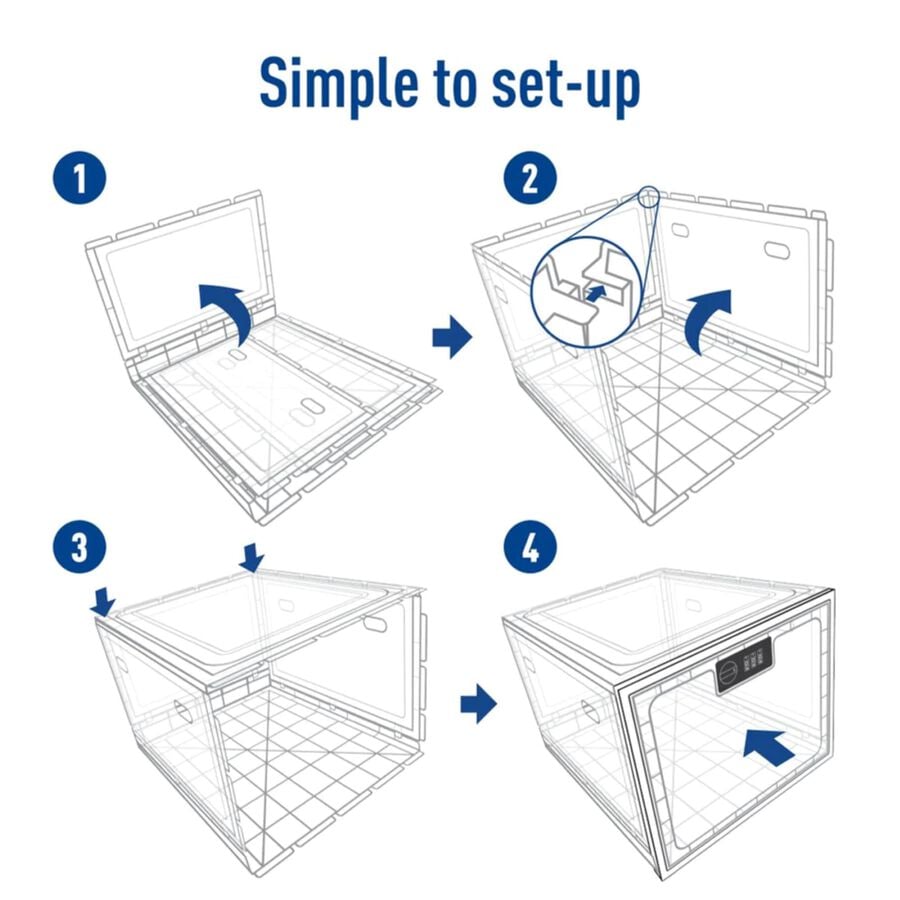 Simple to set-up

1

2

3

4