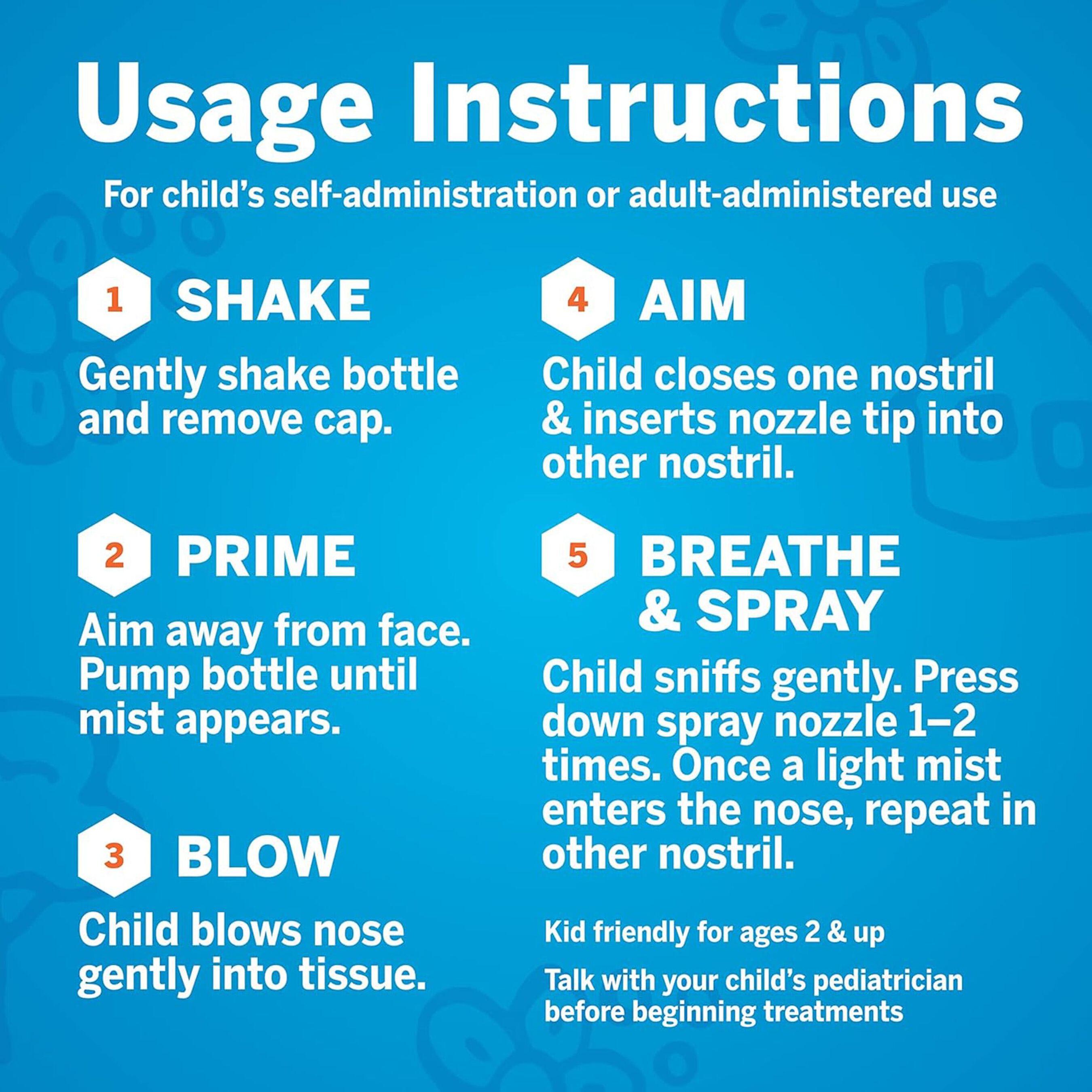 Usage Instructions

For child's self-administration or adult-administered use

1 SHAKE

Gently shake bottle and remove cap.

2 PRIME

Aim away from face. Pump bottle until mist appears.

3 BLOW

Child blows nose gently into tissue.

4 AIM

Child closes one nostril & inserts nozzle tip into other nostril.

5 BREATHE & SPRAY

Child sniffs gently. Press down spray nozzle 1–2 times. Once a light mist enters the nose, repeat in other nostril.

Kid friendly for ages 2 & up

Talk with your child's pediatrician before beginning treatments