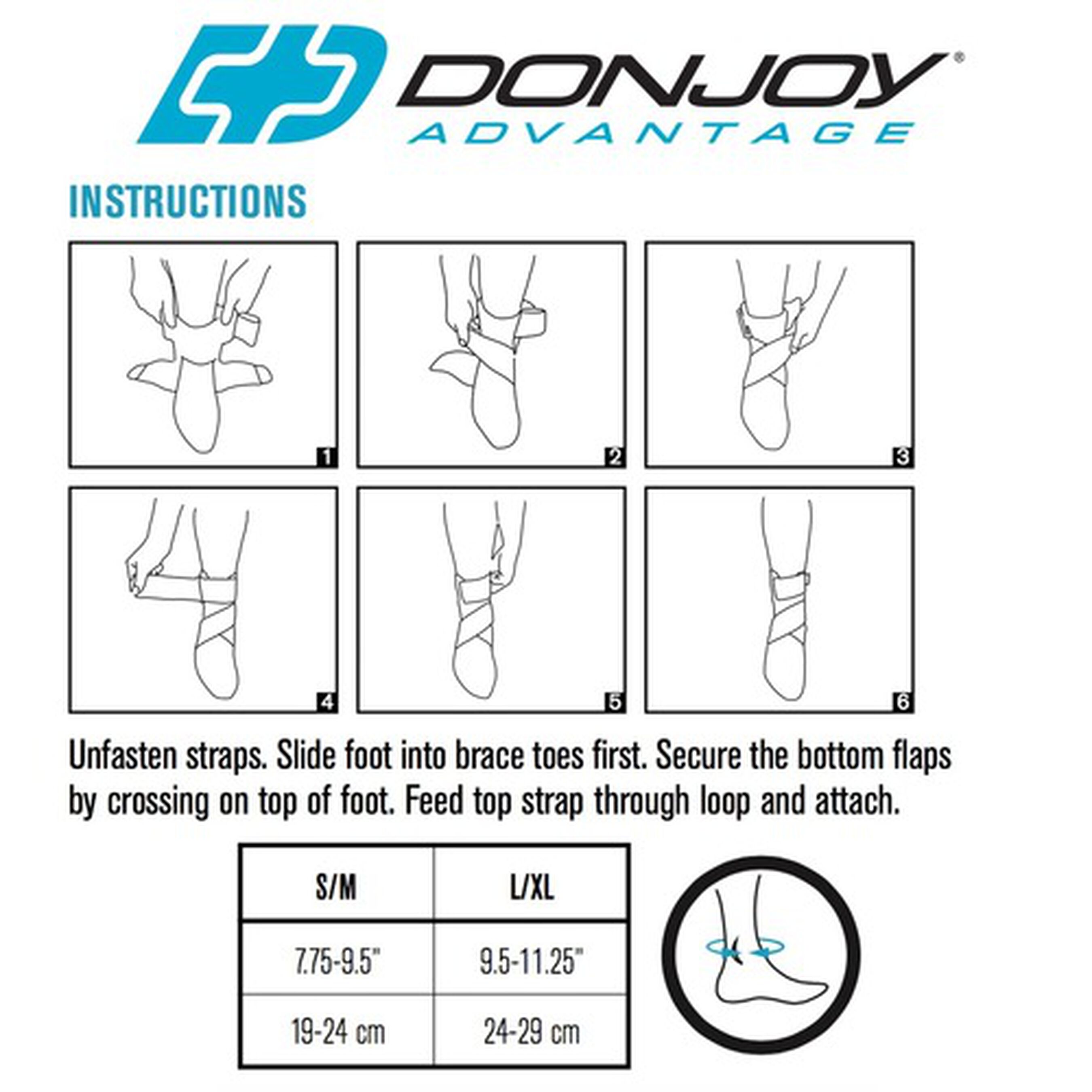 DONJOY®
ADVANTAGE

INSTRUCTIONS

1

2

3

4

5

6

Unfasten straps. Slide foot into brace toes first. Secure the bottom flaps by crossing on top of foot. Feed top strap through loop and attach.

| S/M | L/XL |
|---|---|
| 7.75-9.5" | 9.5-11.25" |
| 19-24 cm | 24-29 cm |