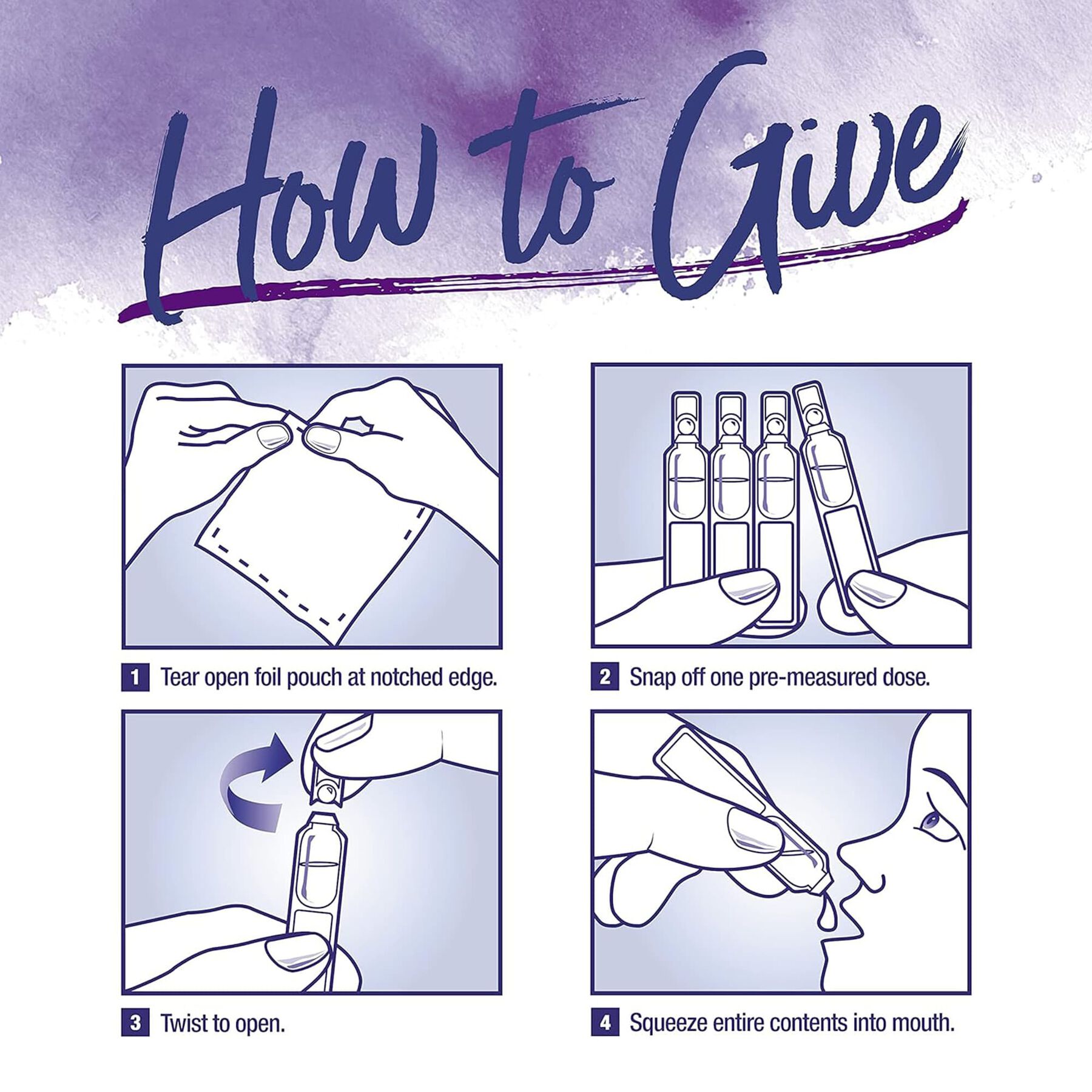 How to Give

1 Tear open foil pouch at notched edge.

2 Snap off one pre-measured dose.

3 Twist to open.

4 Squeeze entire contents into mouth.